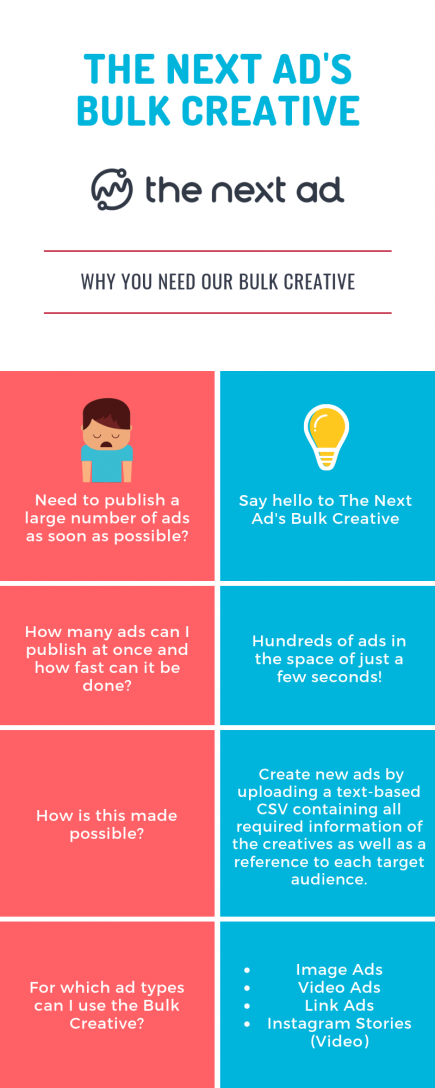 THE NEXT AD'S BULK CREATIVE

the next ad

WHY YOU NEED OUR BULK CREATIVE

Need to publish a large number of ads as soon as possible?

Say hello to The Next Ad's Bulk Creative

How many ads can I publish at once and how fast can it be done?

Hundreds of ads in the space of just a few seconds!

How is this made possible?

Create new ads by uploading a text-based CSV containing all required information of the creatives as well as a reference to each target audience.

For which ad types can I use the Bulk Creative?

- Image Ads
- Video Ads
- Link Ads
- Instagram Stories (Video)